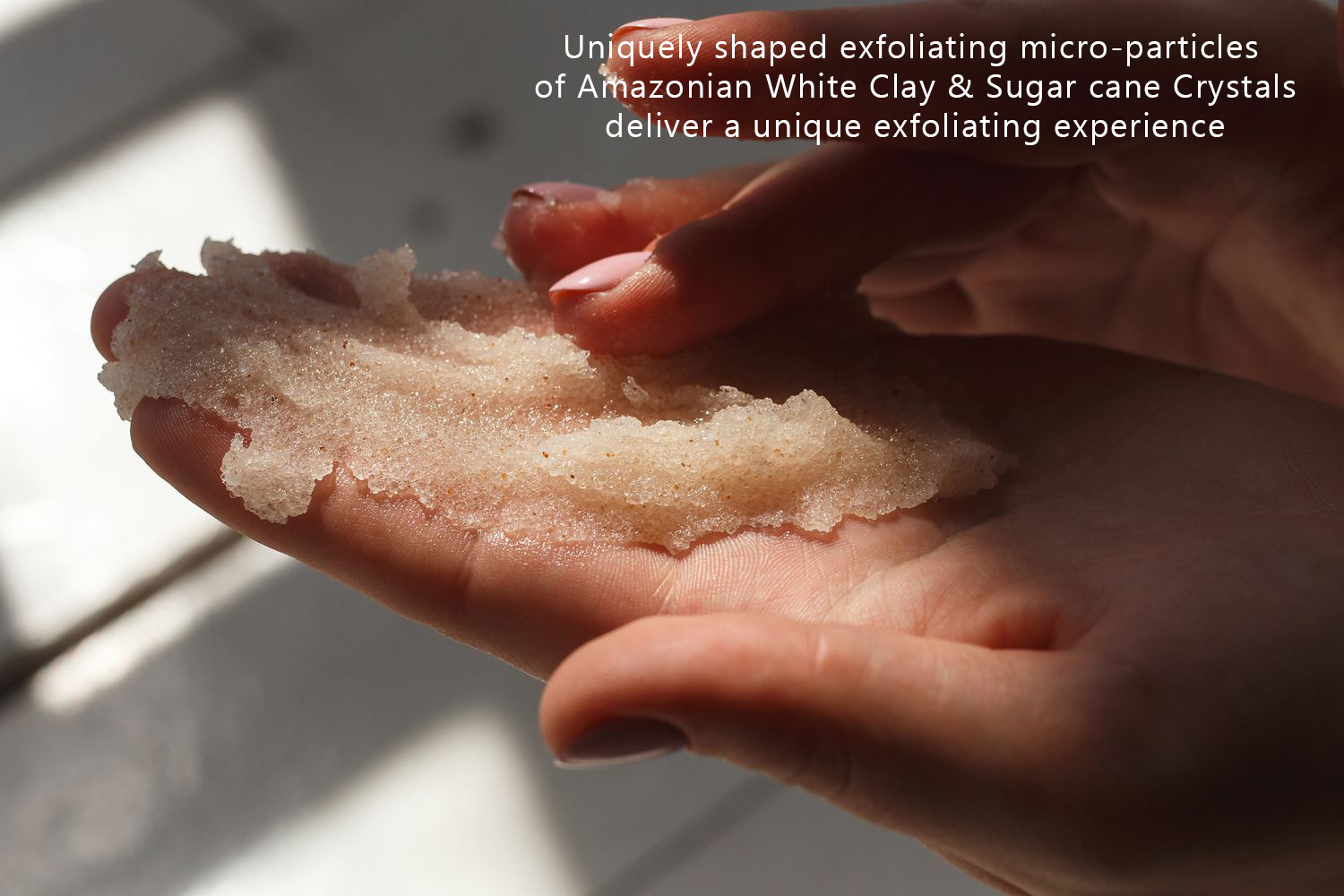 Uniquely shaped exfoliating micro-particles of Amazonian White Clay & Sugar cane Crystals deliver a unique exfoliating experience